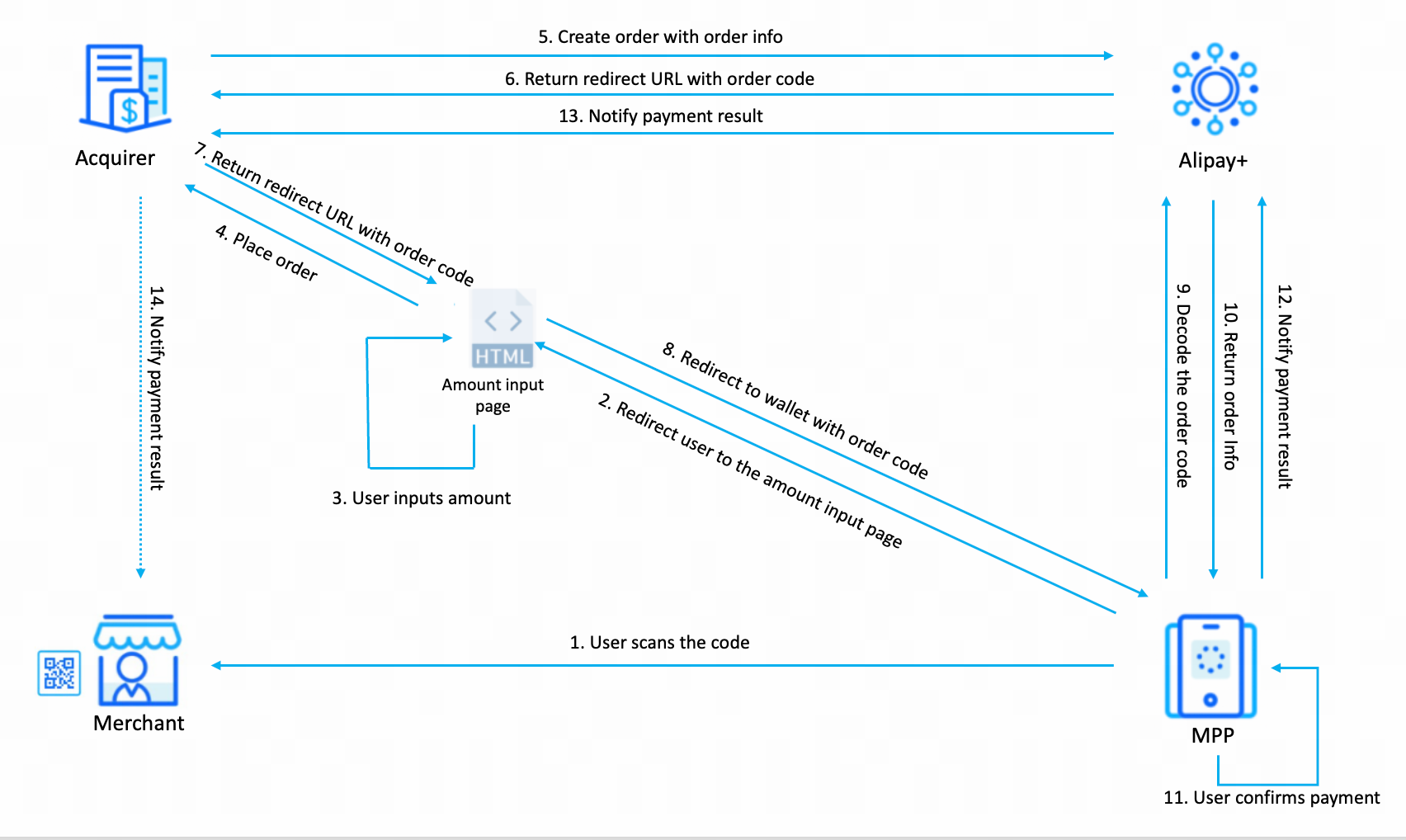 5. Create order with order info

6. Return redirect URL with order code

13. Notify payment result

Acquirer

Alipay+

7. Return redirect URL with order code

4. Place order

14. Notify payment result

HTML

Amount input page

3. User inputs amount

8. Redirect to wallet with order code

2. Redirect user to the amount input page

9. Decode the order code

10. Return order Info

12. Notify payment result

1. User scans the code

Merchant

MPP

11. User confirms payment