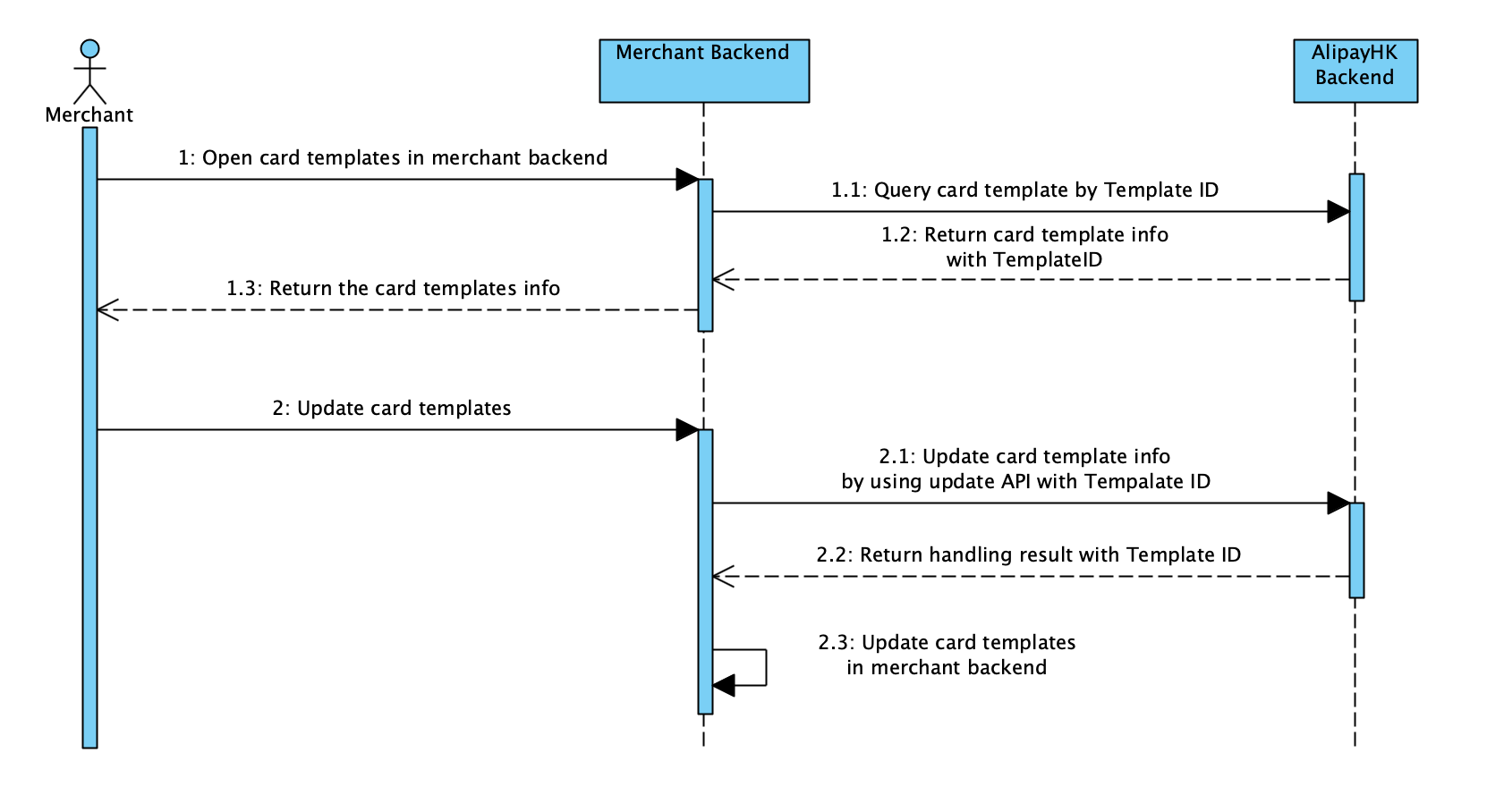 Merchant

Merchant Backend

AlipayHK Backend

1: Open card templates in merchant backend

1.1: Query card template by Template ID

1.2: Return card template info with TemplateID

1.3: Return the card templates info

2: Update card templates

2.1: Update card template info by using update API with Tempalate ID

2.2: Return handling result with Template ID

2.3: Update card templates in merchant backend